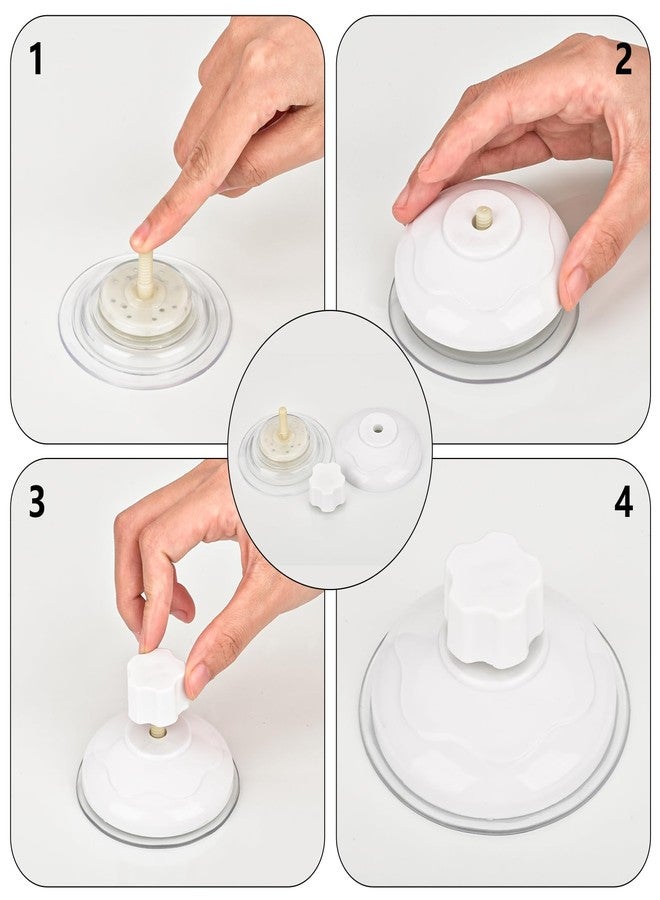 1

2

3

4